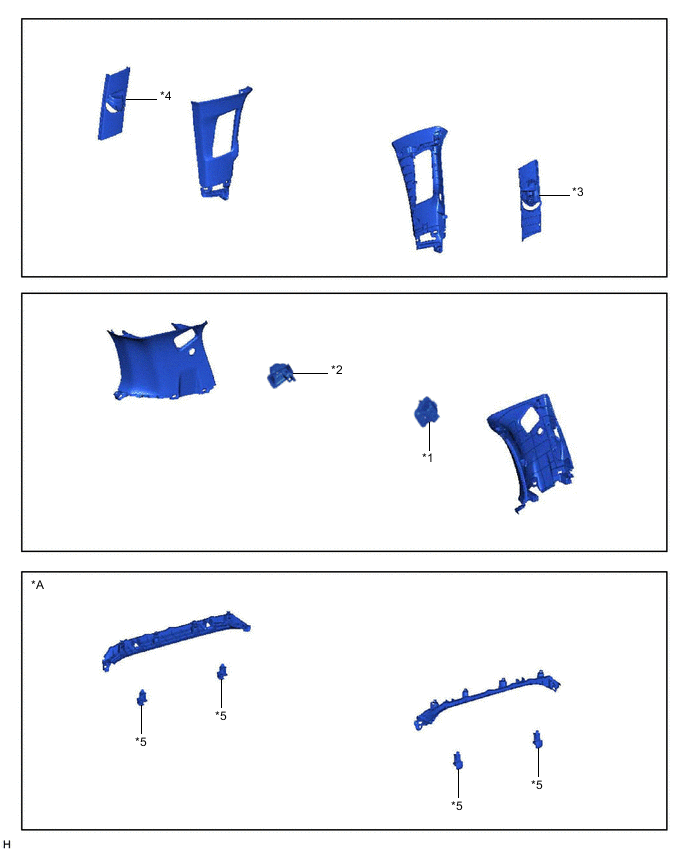 *4

*3

*2

*1

*A

*5

*5

*5

*5

H