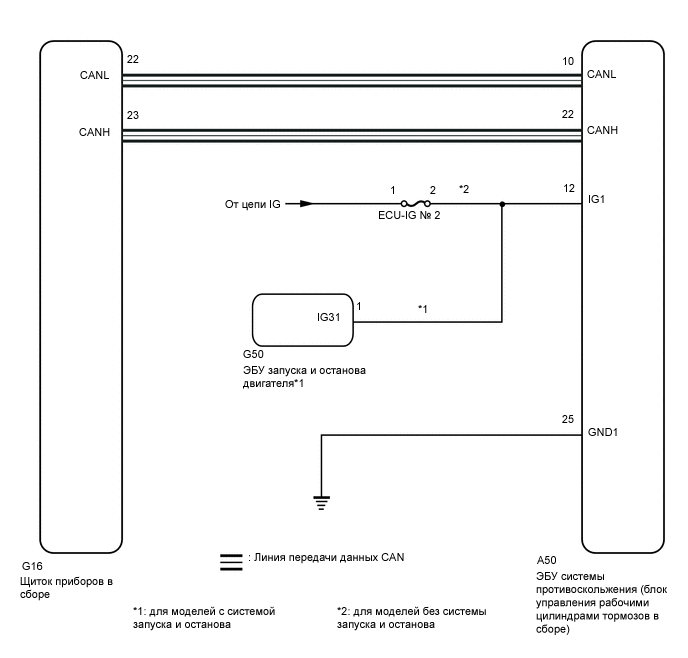 22
CANL

10
CANL

23
CANH

22
CANH

От цепи IG

1 2 *2
ECU-IG № 2

12
IG1

IG31
1 *1

G50
ЭБУ запуска и останова двигателя*1

25
GND1

G16
Щиток приборов в сборе

: Линия передачи данных CAN

A50
ЭБУ системы противоскольжения (блок управления рабочими цилиндрами тормозов в сборе)

*1: для моделей с системой запуска и останова

*2: для моделей без системы запуска и останова