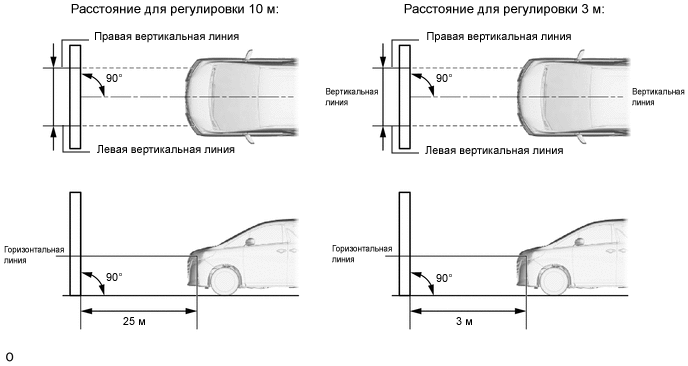 Расстояние для регулировки 10 м:

Правая вертикальная линия

90°

Левая вертикальная линия

Горизонтальная линия

90°

25 м

Расстояние для регулировки 3 м:

Правая вертикальная линия

Вертикальная линия

90°

Вертикальная линия

Левая вертикальная линия

Горизонтальная линия

90°

3 м

o