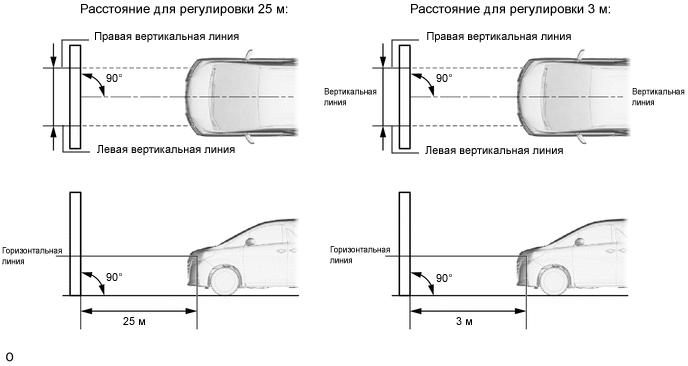 Расстояние для регулировки 25 м:

Правая вертикальная линия

90°

Левая вертикальная линия

Горизонтальная линия

90°

25 м

Расстояние для регулировки 3 м:

Правая вертикальная линия

Вертикальная линия

90°

Вертикальная линия

Левая вертикальная линия

Горизонтальная линия

90°

3 м

o