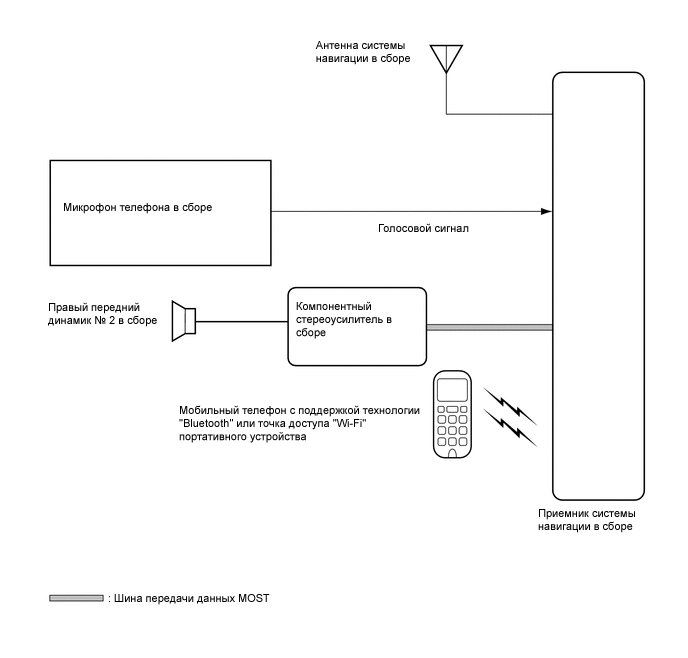 Антенна системы навигации в сборе

Микрофон телефона в сборе

Голосовой сигнал

Правый передний динамик № 2 в сборе

Компонентный стереоусилитель в сборе

Мобильный телефон с поддержкой технологии "Bluetooth" или точка доступа "Wi-Fi" портативного устройства

Приемник системы навигации в сборе

: Шина передачи данных MOST