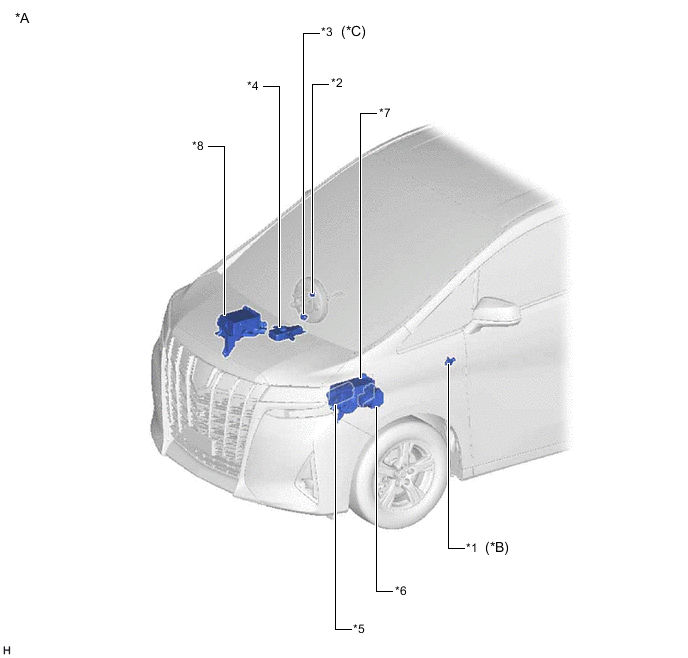 *A

*3 (*C)

*4

*2

*7

*8

*1 (*B)

*6

*5

H