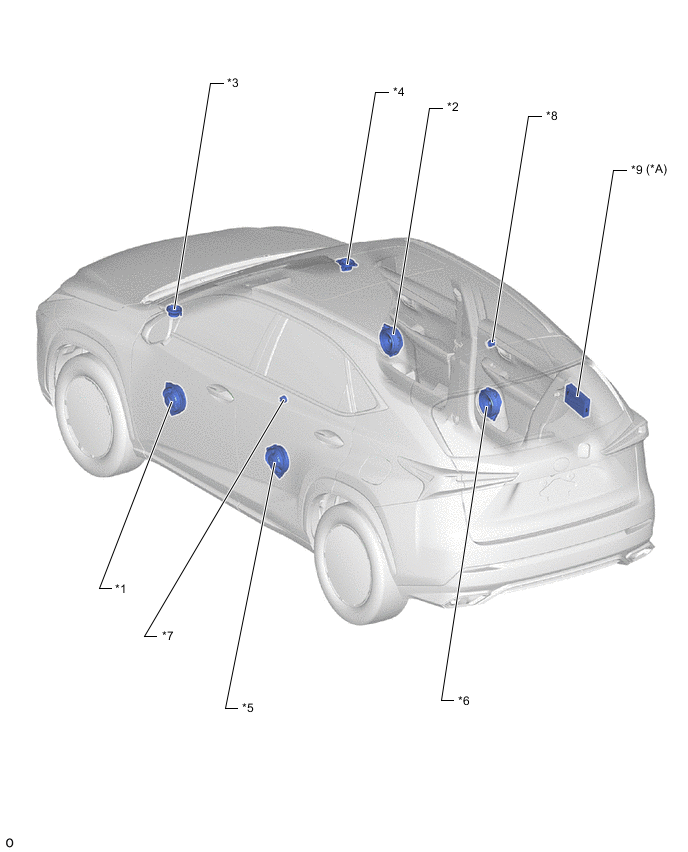 *3
*4
*2
*8
*9 (*A)
*1
*7
*5
*6
O