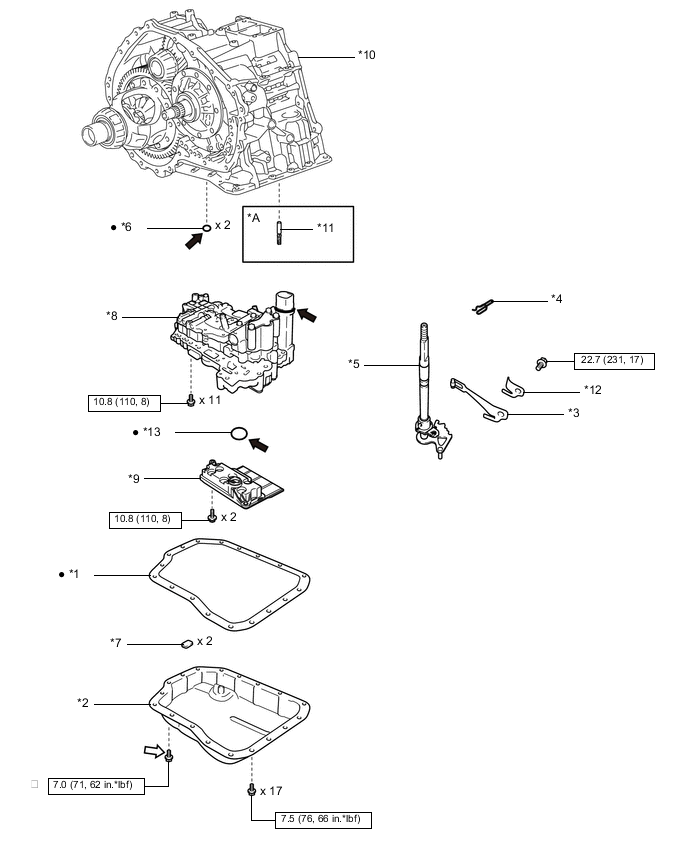 *10

● *6
x 2

*A
*11

*8

*4

*5

22.7 (231, 17)

*12

*3

10.8 (110, 8)
x 11

● *13

*9

10.8 (110, 8)
x 2

● *1

*7
x 2

*2

7.0 (71, 62 in.*lbf)

x 17

7.5 (76, 66 in.*lbf)