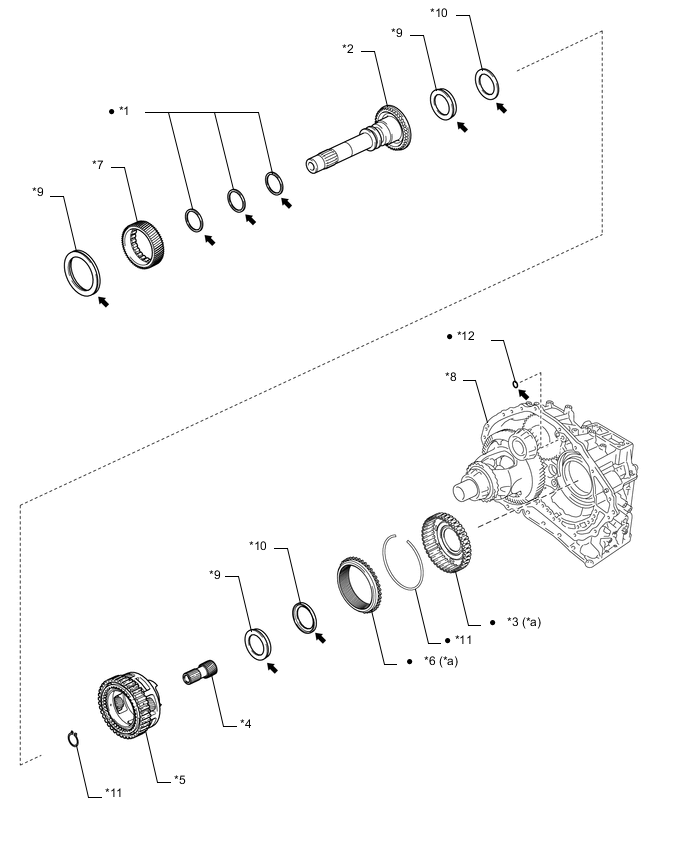 *10

*9

*2

● *1

*7

*9

● *12

*8

*10

*9

● *3 (*a)

● *11

● *6 (*a)

*4

*5

*11