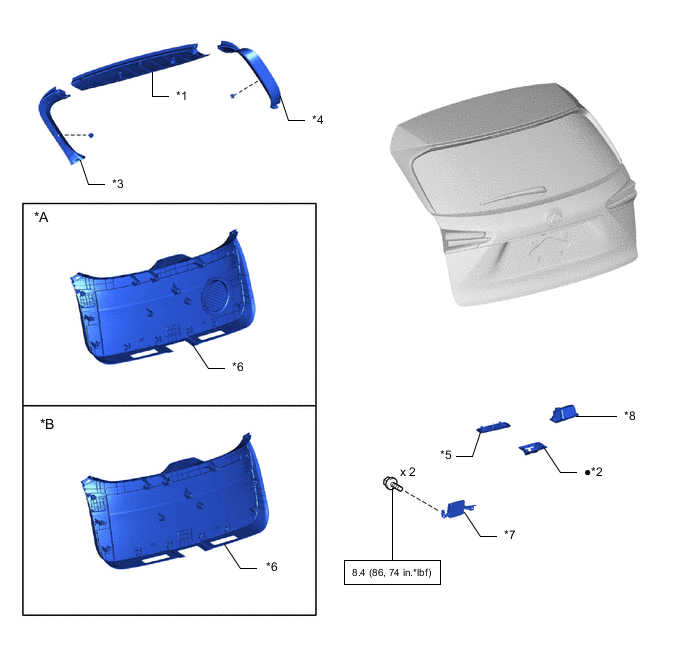 *1

*4

*3

*A

*6

*B

*6

*8

*5

●*2

x 2

*7

8.4 (86, 74 in.*lbf)