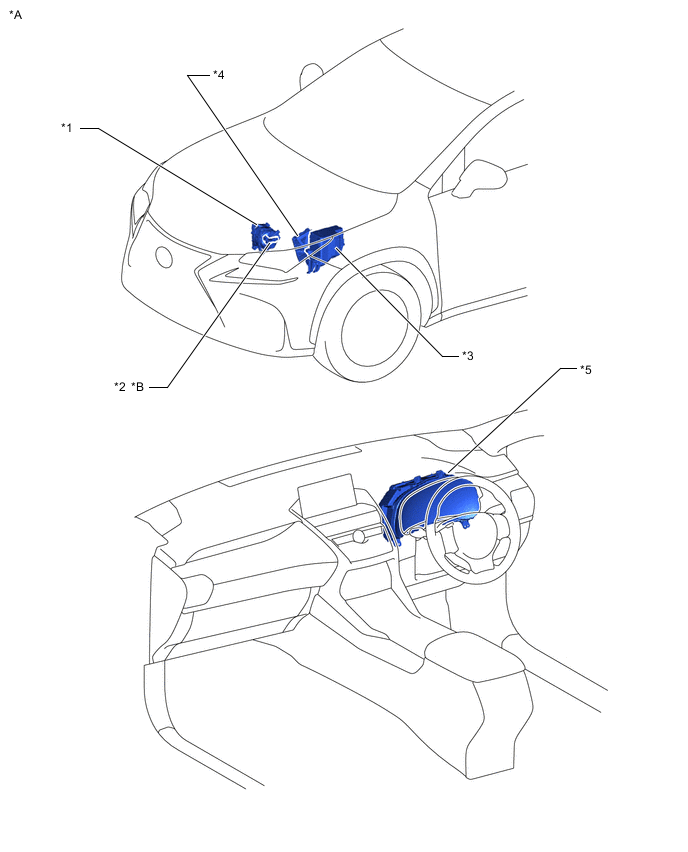 *A

*4

*1

*3

*2 *B

*5