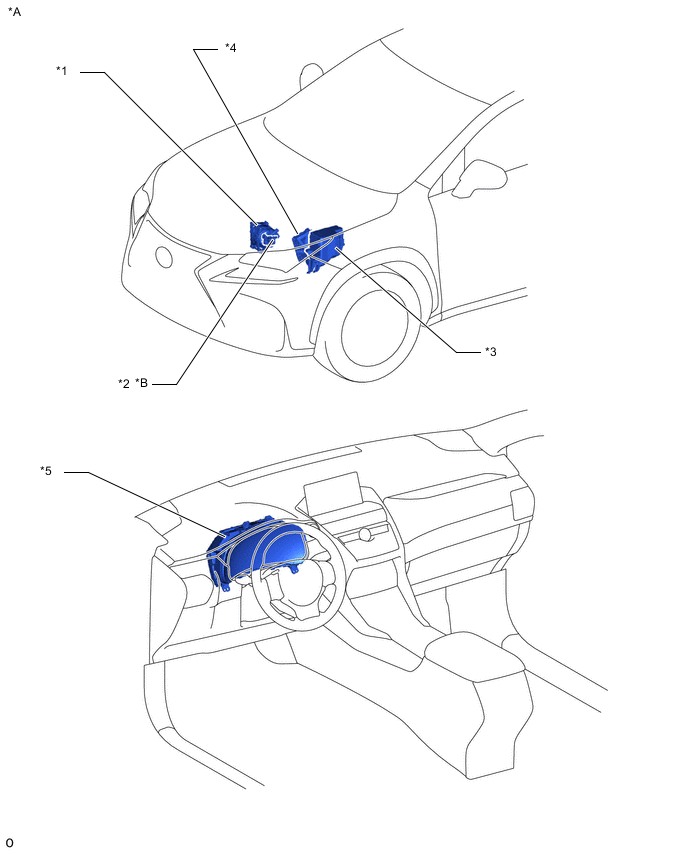 *A

*1

*4

*3

*2 *B

*5

O