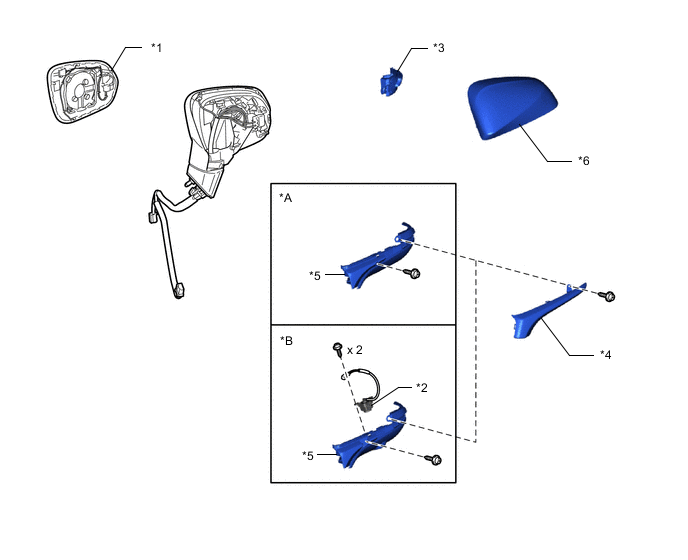 *1

*3

*6

*A

*5

*4

*B

x 2

*2

*5