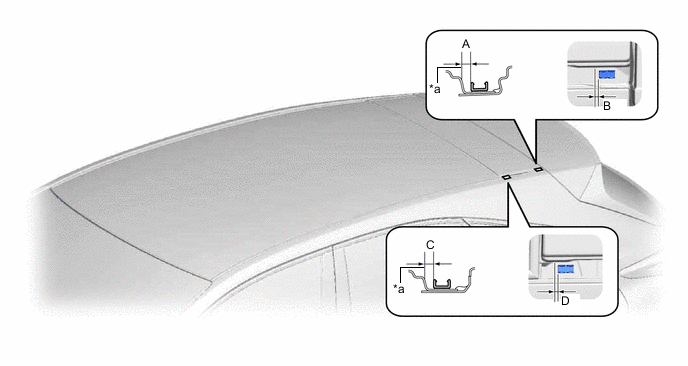 A
*a
B
C
*a
D