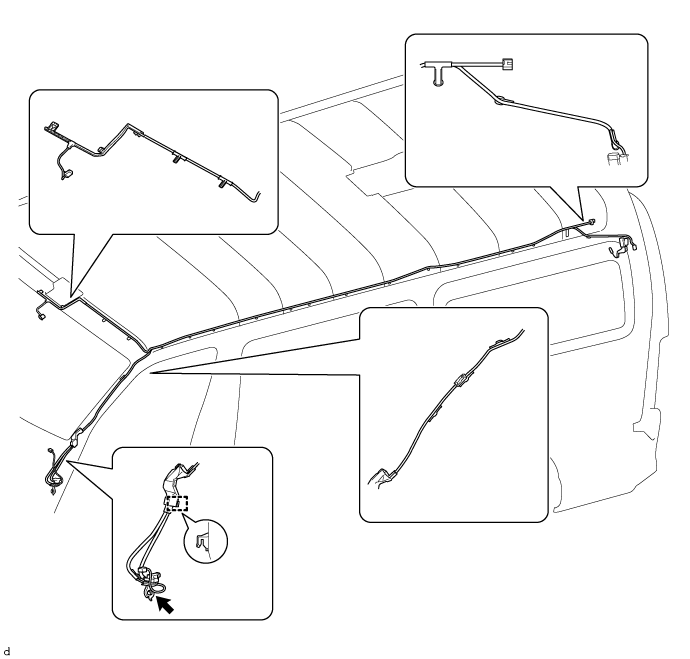 d