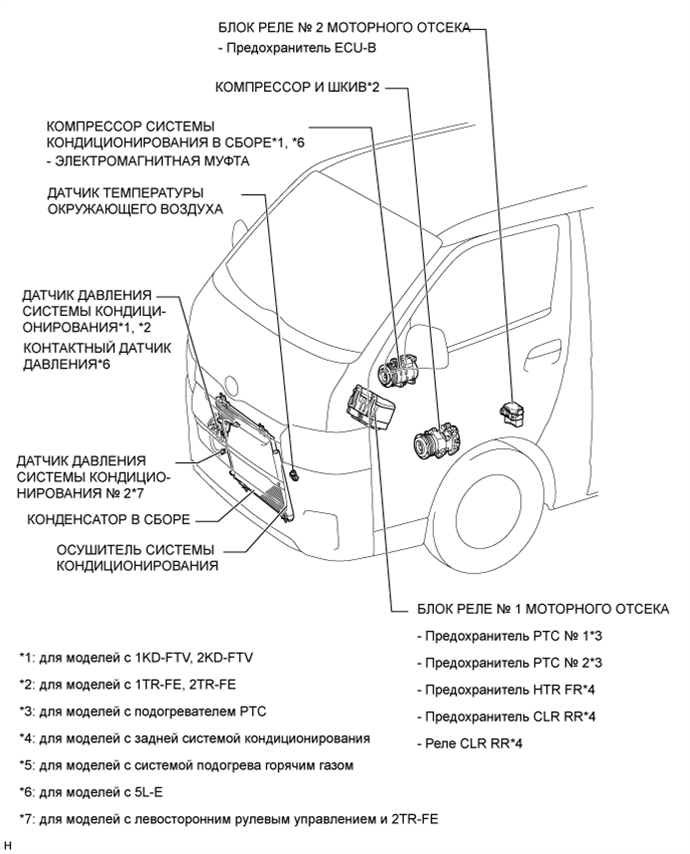 БЛОК РЕЛЕ № 2 МОТОРНОГО ОТСЕКА
- Предохранитель ECU-B

КОМПРЕССОР И ШКИВ*2

КОМПРЕССОР СИСТЕМЫ КОНДИЦИОНИРОВАНИЯ В СБОРЕ*1, *6
- ЭЛЕКТРОМАГНИТНАЯ МУФТА

ДАТЧИК ТЕМПЕРАТУРЫ ОКРУЖАЮЩЕГО ВОЗДУХА

ДАТЧИК ДАВЛЕНИЯ СИСТЕМЫ КОНДИЦИОНИРОВАНИЯ*1, *2
КОНТАКТНЫЙ ДАТЧИК ДАВЛЕНИЯ*6

ДАТЧИК ДАВЛЕНИЯ СИСТЕМЫ КОНДИЦИОНИРОВАНИЯ № 2*7

КОНДЕНСАТОР В СБОРЕ

ОСУШИТЕЛЬ СИСТЕМЫ КОНДИЦИОНИРОВАНИЯ

БЛОК РЕЛЕ № 1 МОТОРНОГО ОТСЕКА
- Предохранитель PTC № 1*3
- Предохранитель PTC № 2*3
- Предохранитель HTR FR*4
- Предохранитель CLR RR*4
- Реле CLR RR*4

*1: для моделей с 1KD-FTV, 2KD-FTV
*2: для моделей с 1TR-FE, 2TR-FE
*3: для моделей с подогревателем PTC
*4: для моделей с задней системой кондиционирования
*5: для моделей с системой подогрева горячим газом
*6: для моделей с 5L-E
*7: для моделей с левосторонним рулевым управлением и 2TR-FE

H