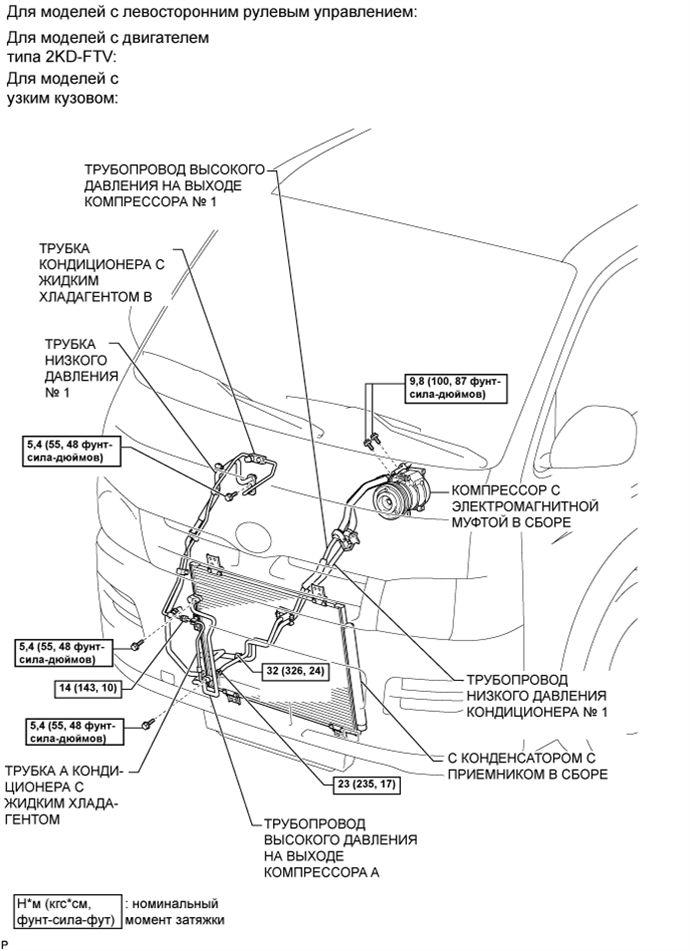 Для моделей с левосторонним рулевым управлением:

Для моделей с двигателем типа 2KD-FTV:

Для моделей с узким кузовом:

ТРУБОПРОВОД ВЫСОКОГО ДАВЛЕНИЯ НА ВЫХОДЕ КОМПРЕССОРА № 1

ТРУБКА КОНДИЦИОНЕРА С ЖИДКИМ ХЛАДАГЕНТОМ В

ТРУБКА НИЗКОГО ДАВЛЕНИЯ № 1

9,8 (100, 87 фунт-сила-дюймов)

5,4 (55, 48 фунт-сила-дюймов)

КОМПРЕССОР С ЭЛЕКТРОМАГНИТНОЙ МУФТОЙ В СБОРЕ

5,4 (55, 48 фунт-сила-дюймов)

32 (326, 24)

14 (143, 10)

ТРУБОПРОВОД НИЗКОГО ДАВЛЕНИЯ КОНДИЦИОНЕРА № 1

5,4 (55, 48 фунт-сила-дюймов)

С КОНДЕНСАТОРОМ С ПРИЕМНИКОМ В СБОРЕ

ТРУБКА А КОНДИЦИОНЕРА С ЖИДКИМ ХЛАДАГЕНТОМ

23 (235, 17)

ТРУБОПРОВОД ВЫСОКОГО ДАВЛЕНИЯ НА ВЫХОДЕ КОМПРЕССОРА А

Н*м (кгс*см, фунт-сила-фут) : номинальный момент затяжки

P