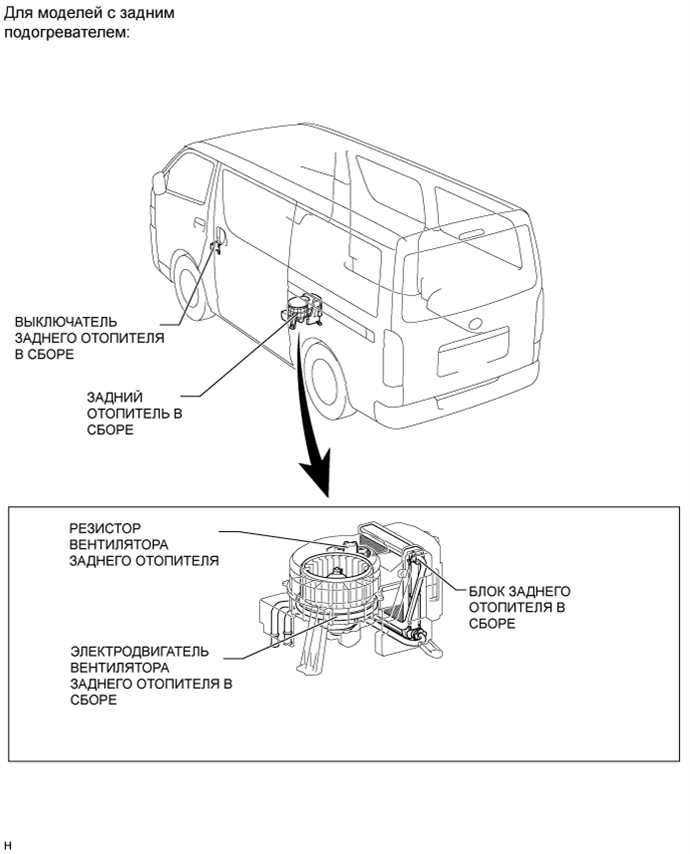 Для моделей с задним подогревателем:

ВЫКЛЮЧАТЕЛЬ ЗАДНЕГО ОТОПИТЕЛЯ В СБОРЕ

ЗАДНИЙ ОТОПИТЕЛЬ В СБОРЕ

РЕЗИСТОР ВЕНТИЛЯТОРА ЗАДНЕГО ОТОПИТЕЛЯ

БЛОК ЗАДНЕГО ОТОПИТЕЛЯ В СБОРЕ

ЭЛЕКТРОДВИГАТЕЛЬ ВЕНТИЛЯТОРА ЗАДНЕГО ОТОПИТЕЛЯ В СБОРЕ

H