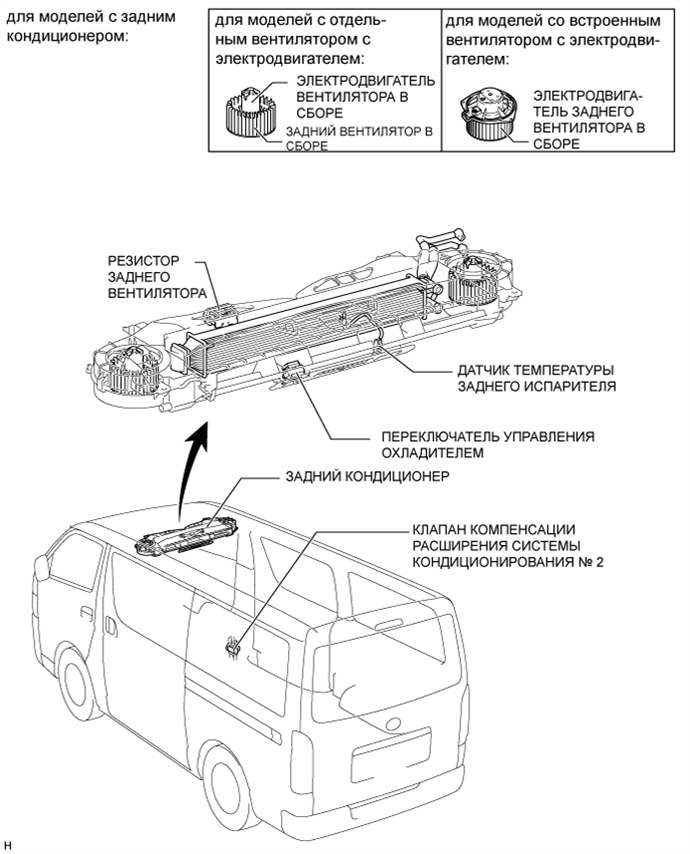 для моделей с задним кондиционером:

| для моделей с отдельным вентилятором с электродвигателем: ЭЛЕКТРОДВИГАТЕЛЬ ВЕНТИЛЯТОРА В СБОРЕ ЗАДНИЙ ВЕНТИЛЯТОР В СБОРЕ | для моделей со встроенным вентилятором с электродвигателем: ЭЛЕКТРОДВИГАТЕЛЬ ЗАДНЕГО ВЕНТИЛЯТОРА В СБОРЕ |
|---|---|

РЕЗИСТОР ЗАДНЕГО ВЕНТИЛЯТОРА

ДАТЧИК ТЕМПЕРАТУРЫ ЗАДНЕГО ИСПАРИТЕЛЯ

ПЕРЕКЛЮЧАТЕЛЬ УПРАВЛЕНИЯ ОХЛАДИТЕЛЕМ

ЗАДНИЙ КОНДИЦИОНЕР

КЛАПАН КОМПЕНСАЦИИ РАСШИРЕНИЯ СИСТЕМЫ КОНДИЦИОНИРОВАНИЯ № 2

H