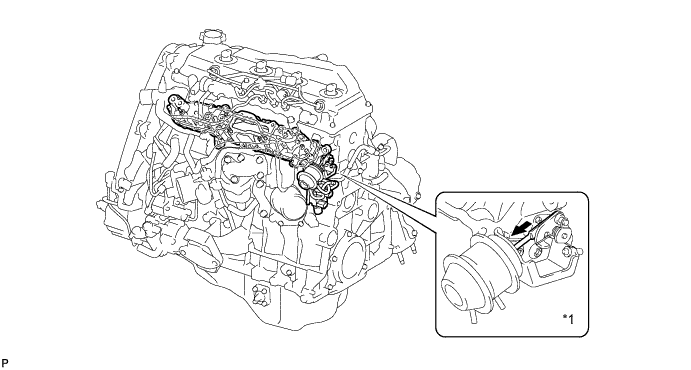 *1

P