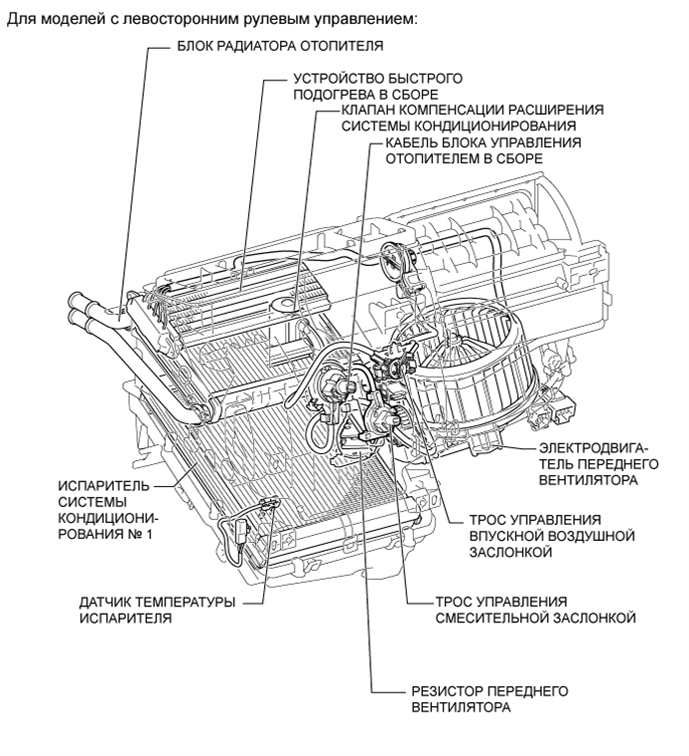 Для моделей с левосторонним рулевым управлением:

БЛОК РАДИАТОРА ОТОПИТЕЛЯ

УСТРОЙСТВО БЫСТРОГО ПОДОГРЕВА В СБОРЕ

КЛАПАН КОМПЕНСАЦИИ РАСШИРЕНИЯ СИСТЕМЫ КОНДИЦИОНИРОВАНИЯ

КАБЕЛЬ БЛОКА УПРАВЛЕНИЯ ОТОПИТЕЛЕМ В СБОРЕ

ЭЛЕКТРОДВИГАТЕЛЬ ПЕРЕДНЕГО ВЕНТИЛЯТОРА

ИСПАРИТЕЛЬ СИСТЕМЫ КОНДИЦИОНИРОВАНИЯ № 1

ТРОС УПРАВЛЕНИЯ ВПУСКНОЙ ВОЗДУШНОЙ ЗАСЛОНКОЙ

ДАТЧИК ТЕМПЕРАТУРЫ ИСПАРИТЕЛЯ

ТРОС УПРАВЛЕНИЯ СМЕСИТЕЛЬНОЙ ЗАСЛОНКОЙ

РЕЗИСТОР ПЕРЕДНЕГО ВЕНТИЛЯТОРА