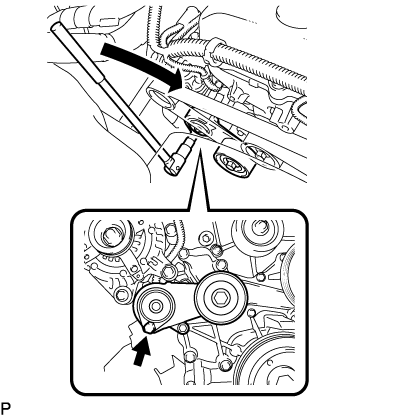 P