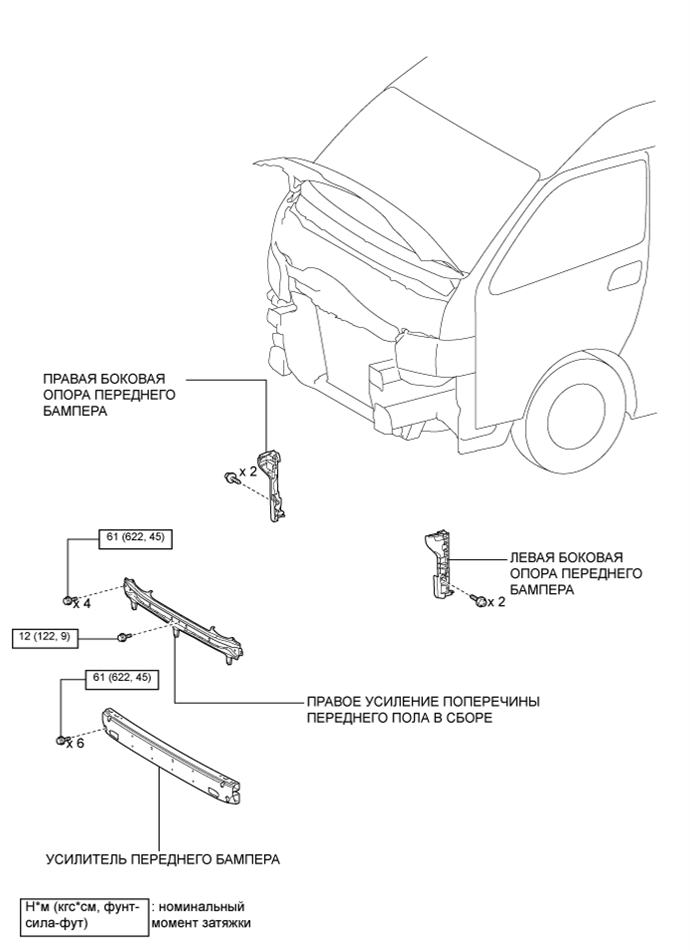 ПРАВАЯ БОКОВАЯ ОПОРА ПЕРЕДНЕГО БАМПЕРА

x 2

61 (622, 45)

x 4

12 (122, 9)

ЛЕВАЯ БОКОВАЯ ОПОРА ПЕРЕДНЕГО БАМПЕРА

x 2

61 (622, 45)

x 6

ПРАВОЕ УСИЛЕНИЕ ПОПЕРЕЧИНЫ ПЕРЕДНЕГО ПОЛА В СБОРЕ

УСИЛИТЕЛЬ ПЕРЕДНЕГО БАМПЕРА

Н*м (кгс*см, фунт-сила-фут) : номинальный момент затяжки