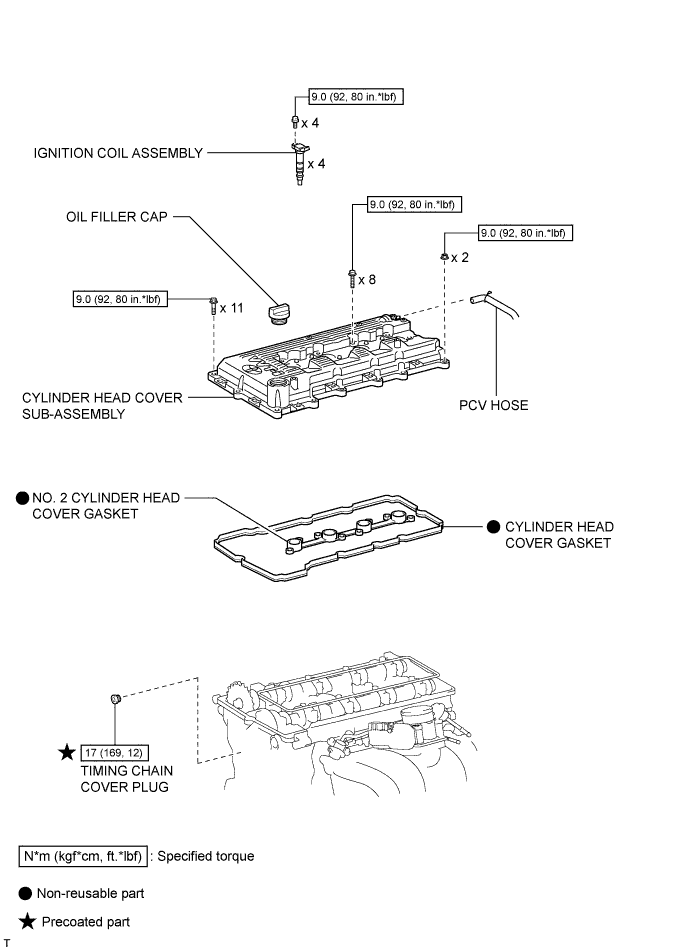 9.0 (92, 80 in.*lbf)

x 4

IGNITION COIL ASSEMBLY

x 4

9.0 (92, 80 in.*lbf)

OIL FILLER CAP

9.0 (92, 80 in.*lbf)

x 2

x 8

9.0 (92, 80 in.*lbf)

x 11

CYLINDER HEAD COVER SUB-ASSEMBLY

PCV HOSE

● NO. 2 CYLINDER HEAD COVER GASKET

● CYLINDER HEAD COVER GASKET

★ 17 (169, 12)

TIMING CHAIN COVER PLUG

N*m (kgf*cm, ft.*lbf) : Specified torque

● Non-reusable part

★ Precoated part

T