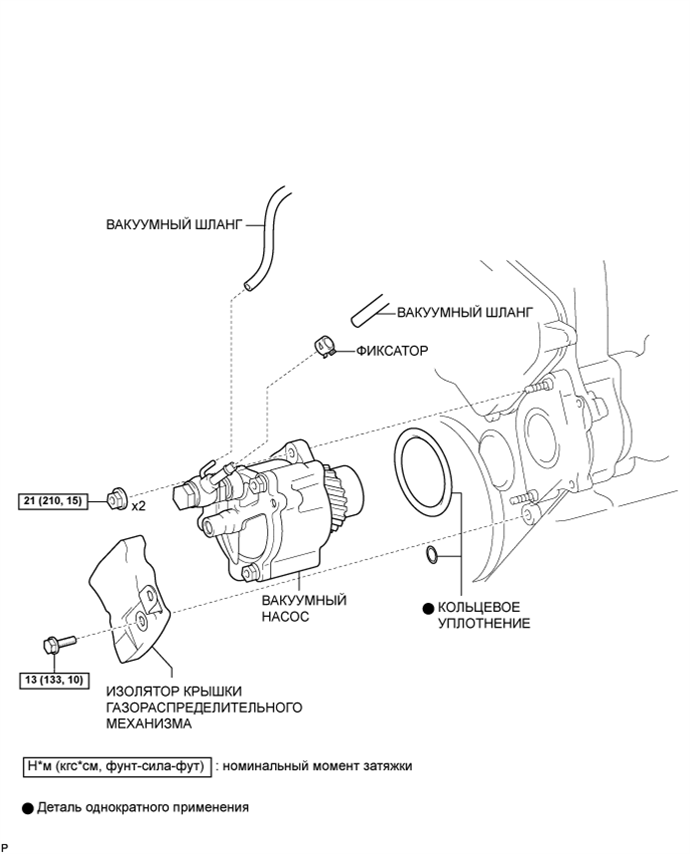 ВАКУУМНЫЙ ШЛАНГ

ВАКУУМНЫЙ ШЛАНГ

ФИКСАТОР

21 (210, 15)

x2

ВАКУУМНЫЙ НАСОС

● КОЛЬЦЕВОЕ УПЛОТНЕНИЕ

13 (133, 10)

ИЗОЛЯТОР КРЫШКИ ГАЗОРАСПРЕДЕЛИТЕЛЬНОГО МЕХАНИЗМА

Н*м (кгс*см, фунт-сила-фут) : номинальный момент затяжки

● Деталь однократного применения

P