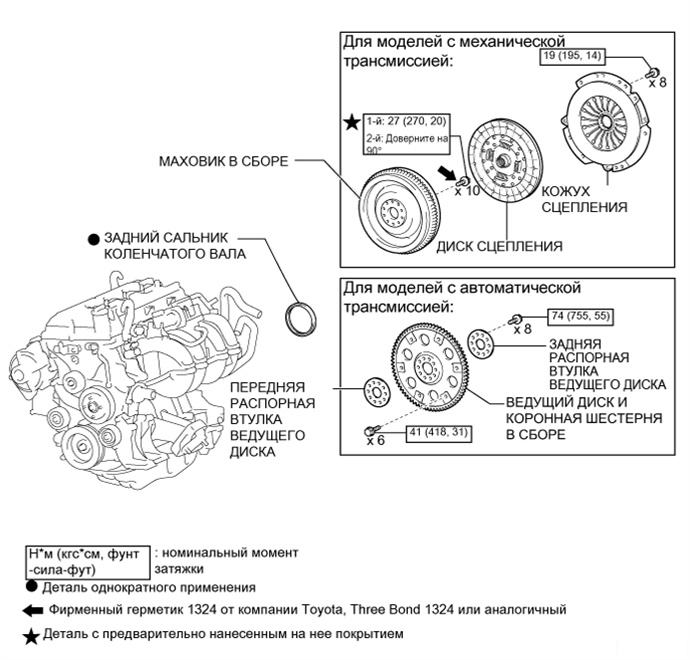 Для моделей с механической трансмиссией:

19 (195, 14)

x 8

★ 1-й: 27 (270, 20)
2-й: Доверните на 90°

МАХОВИК В СБОРЕ

x 10

КОЖУХ СЦЕПЛЕНИЯ

ДИСК СЦЕПЛЕНИЯ

● ЗАДНИЙ САЛЬНИК КОЛЕНЧАТОГО ВАЛА

Для моделей с автоматической трансмиссией:

74 (755, 55)

x 8

ЗАДНЯЯ РАСПОРНАЯ ВТУЛКА ВЕДУЩЕГО ДИСКА

ПЕРЕДНЯЯ РАСПОРНАЯ ВТУЛКА ВЕДУЩЕГО ДИСКА

ВЕДУЩИЙ ДИСК И КОРОННАЯ ШЕСТЕРНЯ В СБОРЕ

x 6

41 (418, 31)

Н*м (кгс*см, фунт -сила-фут) : номинальный момент затяжки

● Деталь однократного применения

Фирменный герметик 1324 от компании Toyota, Three Bond 1324 или аналогичный

★ Деталь с предварительно нанесенным на нее покрытием