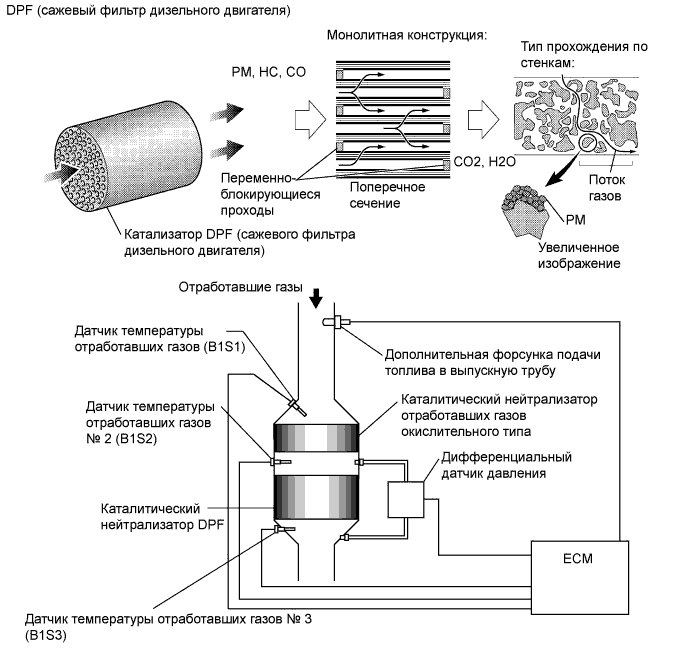 DPF (сажевый фильтр дизельного двигателя)

Монолитная конструкция:

Тип прохождения по стенкам:

PM, HC, CO

CO2, H2O

Переменно-блокирующиеся проходы

Поперечное сечение

Поток газов

PM

Увеличенное изображение

Катализатор DPF (сажевого фильтра дизельного двигателя)

Отработавшие газы

Датчик температуры отработавших газов (B1S1)

Дополнительная форсунка подачи топлива в выпускную трубу

Датчик температуры отработавших газов № 2 (B1S2)

Каталитический нейтрализатор отработавших газов окислительного типа

Дифференциальный датчик давления

Каталитический нейтрализатор DPF

ECM

Датчик температуры отработавших газов № 3 (B1S3)