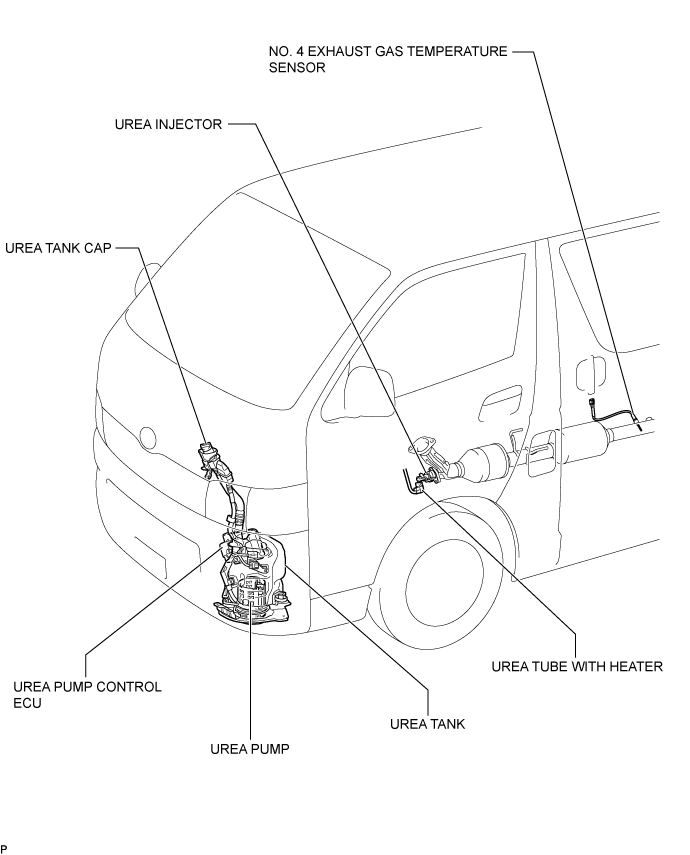 NO. 4 EXHAUST GAS TEMPERATURE SENSOR

UREA INJECTOR

UREA TANK CAP

UREA TUBE WITH HEATER

UREA PUMP CONTROL ECU

UREA TANK

UREA PUMP

P