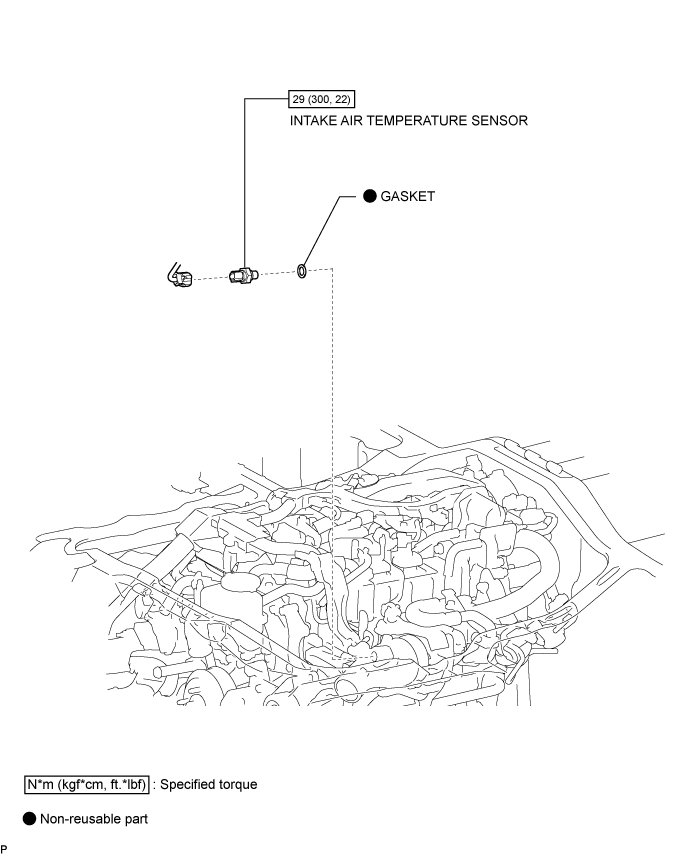 29 (300, 22)
INTAKE AIR TEMPERATURE SENSOR

● GASKET

N*m (kgf*cm, ft.*lbf) : Specified torque

● Non-reusable part

P