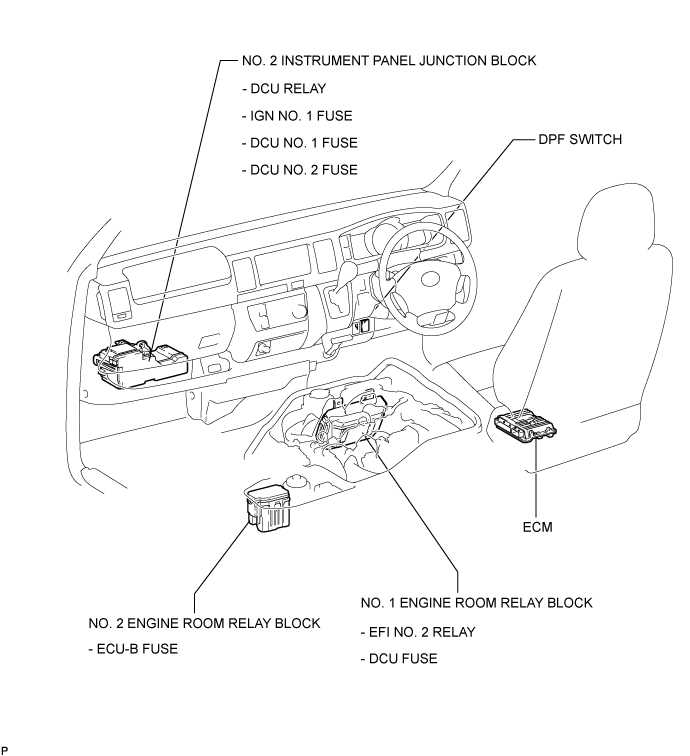 NO. 2 INSTRUMENT PANEL JUNCTION BLOCK

- DCU RELAY

- IGN NO. 1 FUSE

- DCU NO. 1 FUSE

- DCU NO. 2 FUSE

DPF SWITCH

ECM

NO. 2 ENGINE ROOM RELAY BLOCK

- ECU-B FUSE

NO. 1 ENGINE ROOM RELAY BLOCK

- EFI NO. 2 RELAY

- DCU FUSE

P