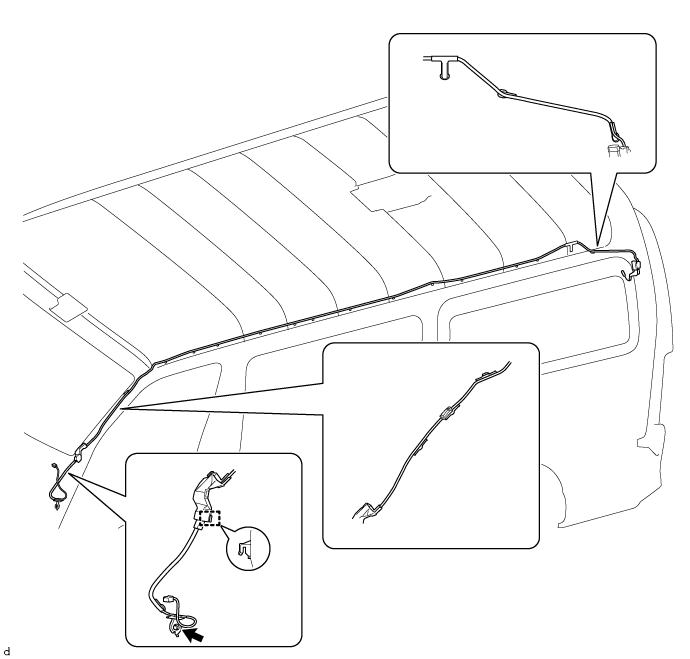 d