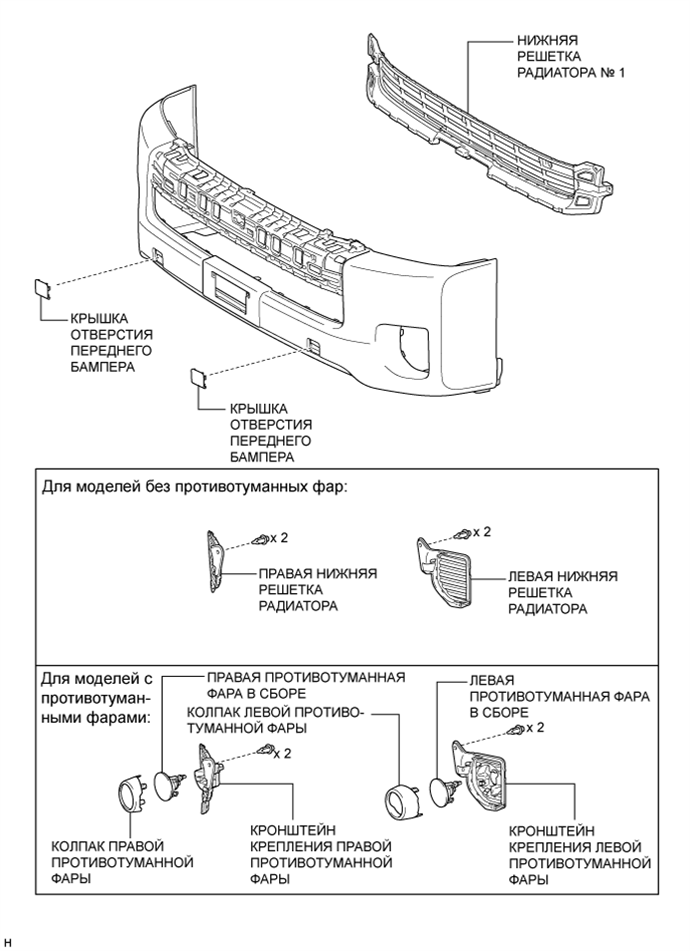 НИЖНЯЯ РЕШЕТКА РАДИАТОРА № 1

КРЫШКА ОТВЕРСТИЯ ПЕРЕДНЕГО БАМПЕРА

КРЫШКА ОТВЕРСТИЯ ПЕРЕДНЕГО БАМПЕРА

Для моделей без противотуманных фар:

x 2

ПРАВАЯ НИЖНЯЯ РЕШЕТКА РАДИАТОРА

x 2

ЛЕВАЯ НИЖНЯЯ РЕШЕТКА РАДИАТОРА

Для моделей с противотуманными фарами:

ПРАВАЯ ПРОТИВОТУМАННАЯ ФАРА В СБОРЕ

КОЛПАК ЛЕВОЙ ПРОТИВОТУМАННОЙ ФАРЫ

x 2

ЛЕВАЯ ПРОТИВОТУМАННАЯ ФАРА В СБОРЕ

x 2

КОЛПАК ПРАВОЙ ПРОТИВОТУМАННОЙ ФАРЫ

КРОНШТЕЙН КРЕПЛЕНИЯ ПРАВОЙ ПРОТИВОТУМАННОЙ ФАРЫ

КРОНШТЕЙН КРЕПЛЕНИЯ ЛЕВОЙ ПРОТИВОТУМАННОЙ ФАРЫ

H