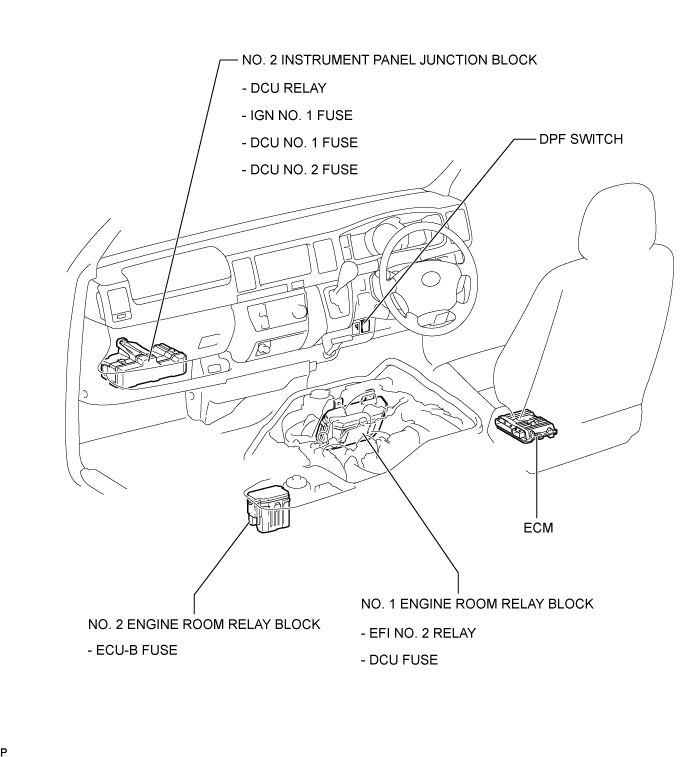 NO. 2 INSTRUMENT PANEL JUNCTION BLOCK

- DCU RELAY

- IGN NO. 1 FUSE

- DCU NO. 1 FUSE

- DCU NO. 2 FUSE

DPF SWITCH

ECM

NO. 2 ENGINE ROOM RELAY BLOCK

- ECU-B FUSE

NO. 1 ENGINE ROOM RELAY BLOCK

- EFI NO. 2 RELAY

- DCU FUSE

P