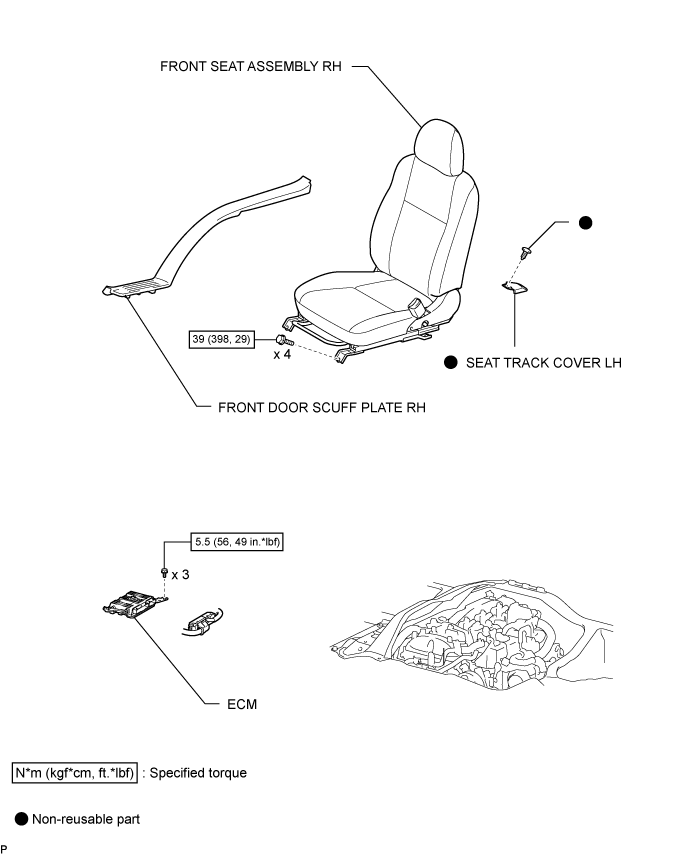 FRONT SEAT ASSEMBLY RH

●

39 (398, 29)

x 4

● SEAT TRACK COVER LH

FRONT DOOR SCUFF PLATE RH

5.5 (56, 49 in.*lbf)

x 3

ECM

N*m (kgf*cm, ft.*lbf) : Specified torque

● Non-reusable part

P