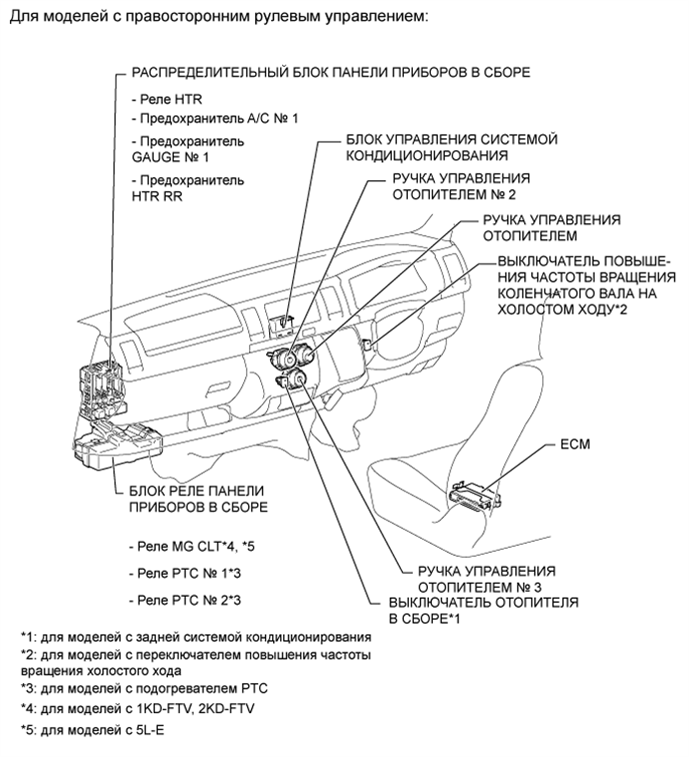 Для моделей с правосторонним рулевым управлением:

РАСПРЕДЕЛИТЕЛЬНЫЙ БЛОК ПАНЕЛИ ПРИБОРОВ В СБОРЕ

- Реле HTR
- Предохранитель A/C № 1
- Предохранитель GAUGE № 1
- Предохранитель HTR RR

БЛОК УПРАВЛЕНИЯ СИСТЕМОЙ КОНДИЦИОНИРОВАНИЯ

РУЧКА УПРАВЛЕНИЯ ОТОПИТЕЛЕМ № 2

РУЧКА УПРАВЛЕНИЯ ОТОПИТЕЛЕМ

ВЫКЛЮЧАТЕЛЬ ПОВЫШЕНИЯ ЧАСТОТЫ ВРАЩЕНИЯ КОЛЕНЧАТОГО ВАЛА НА ХОЛОСТОМ ХОДУ*2

ECM

БЛОК РЕЛЕ ПАНЕЛИ ПРИБОРОВ В СБОРЕ

- Реле MG CLT*4, *5
- Реле PTC № 1*3
- Реле PTC № 2*3

РУЧКА УПРАВЛЕНИЯ ОТОПИТЕЛЕМ № 3

ВЫКЛЮЧАТЕЛЬ ОТОПИТЕЛЯ В СБОРЕ*1

*1: для моделей с задней системой кондиционирования
*2: для моделей с переключателем повышения частоты вращения холостого хода
*3: для моделей с подогревателем PTC
*4: для моделей с 1KD-FTV, 2KD-FTV
*5: для моделей с 5L-E