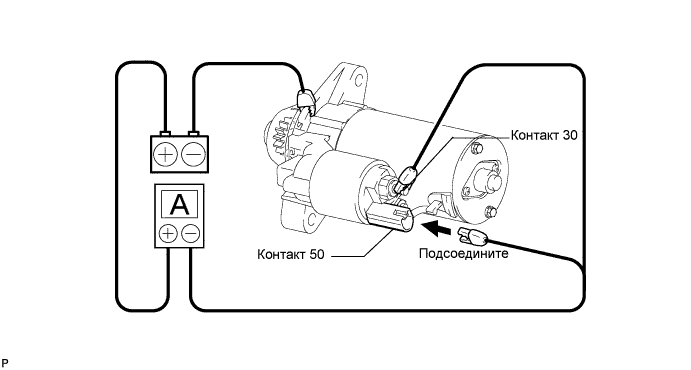 Контакт 30

A

Контакт 50

Подсоедините

P