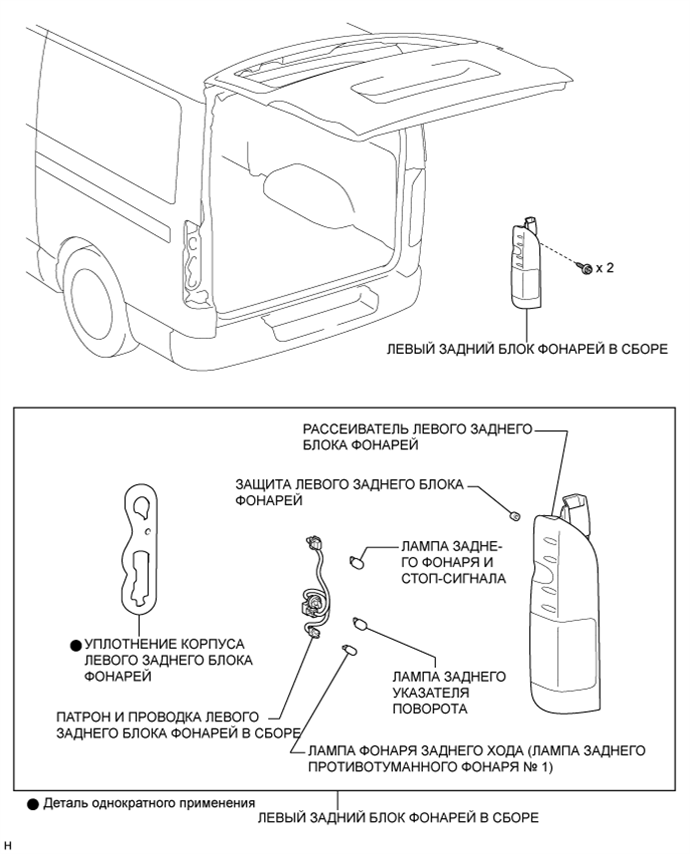 x 2

ЛЕВЫЙ ЗАДНИЙ БЛОК ФОНАРЕЙ В СБОРЕ

РАССЕИВАТЕЛЬ ЛЕВОГО ЗАДНЕГО БЛОКА ФОНАРЕЙ

ЗАЩИТА ЛЕВОГО ЗАДНЕГО БЛОКА ФОНАРЕЙ

ЛАМПА ЗАДНЕГО ФОНАРЯ И СТОП-СИГНАЛА

● УПЛОТНЕНИЕ КОРПУСА ЛЕВОГО ЗАДНЕГО БЛОКА ФОНАРЕЙ

ЛАМПА ЗАДНЕГО УКАЗАТЕЛЯ ПОВОРОТА

ПАТРОН И ПРОВОДКА ЛЕВОГО ЗАДНЕГО БЛОКА ФОНАРЕЙ В СБОРЕ

ЛАМПА ФОНАРЯ ЗАДНЕГО ХОДА (ЛАМПА ЗАДНЕГО ПРОТИВОТУМАННОГО ФОНАРЯ № 1)

● Деталь однократного применения

ЛЕВЫЙ ЗАДНИЙ БЛОК ФОНАРЕЙ В СБОРЕ

H