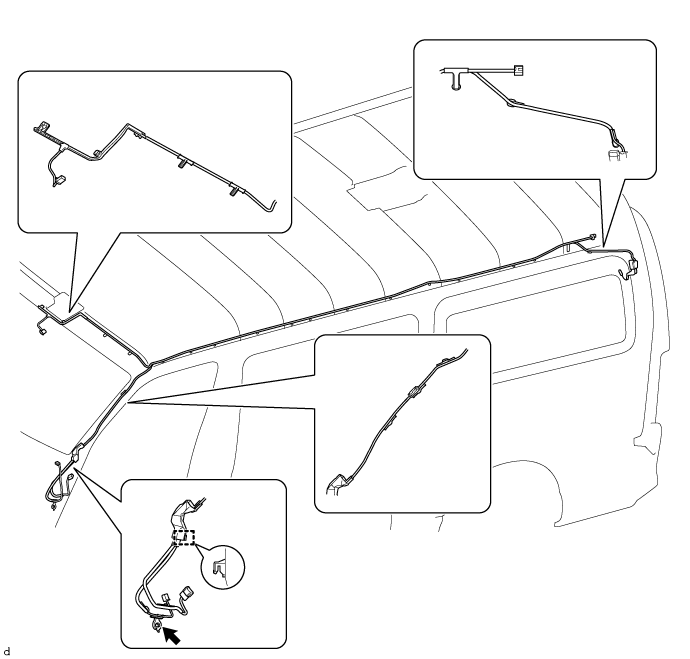 d