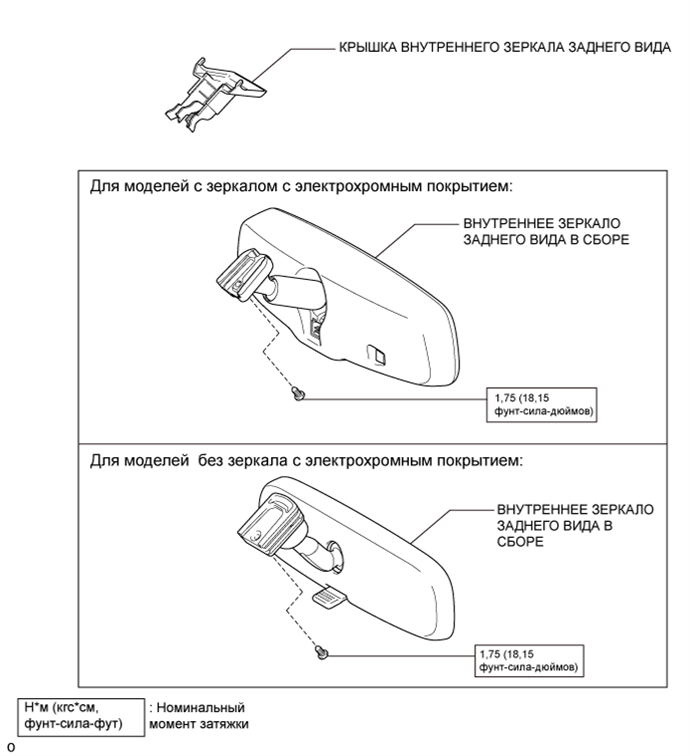 КРЫШКА ВНУТРЕННЕГО ЗЕРКАЛА ЗАДНЕГО ВИДА

Для моделей с зеркалом с электрохромным покрытием:

ВНУТРЕННЕЕ ЗЕРКАЛО ЗАДНЕГО ВИДА В СБОРЕ

1,75 (18,15 фунт-сила-дюймов)

Для моделей  без зеркала с электрохромным покрытием:

ВНУТРЕННЕЕ ЗЕРКАЛО ЗАДНЕГО ВИДА В СБОРЕ

1,75 (18,15 фунт-сила-дюймов)

Н*м (кгс*см, фунт-сила-фут)

: Номинальный момент затяжки

о