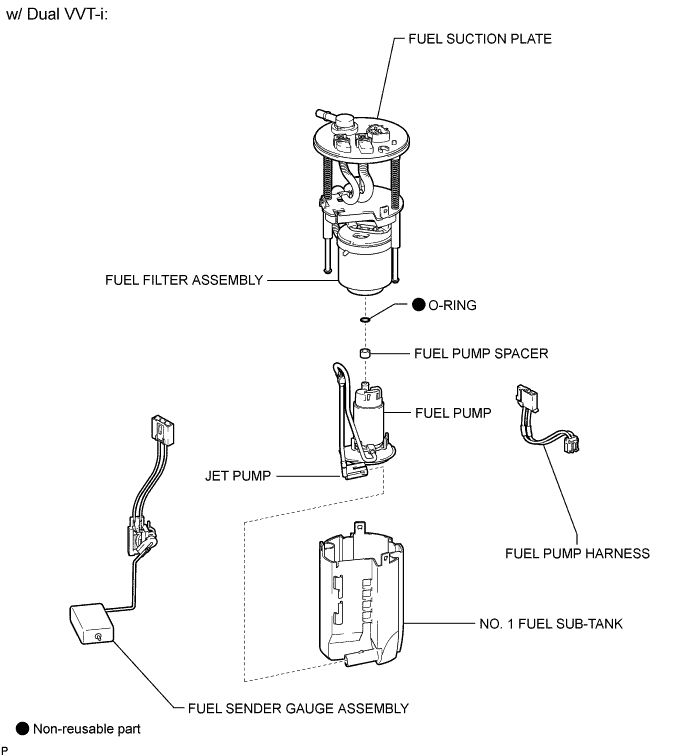 w/ Dual VVT-i:

FUEL SUCTION PLATE

FUEL FILTER ASSEMBLY

● O-RING

FUEL PUMP SPACER

FUEL PUMP

JET PUMP

FUEL PUMP HARNESS

NO. 1 FUEL SUB-TANK

FUEL SENDER GAUGE ASSEMBLY

● Non-reusable part

P