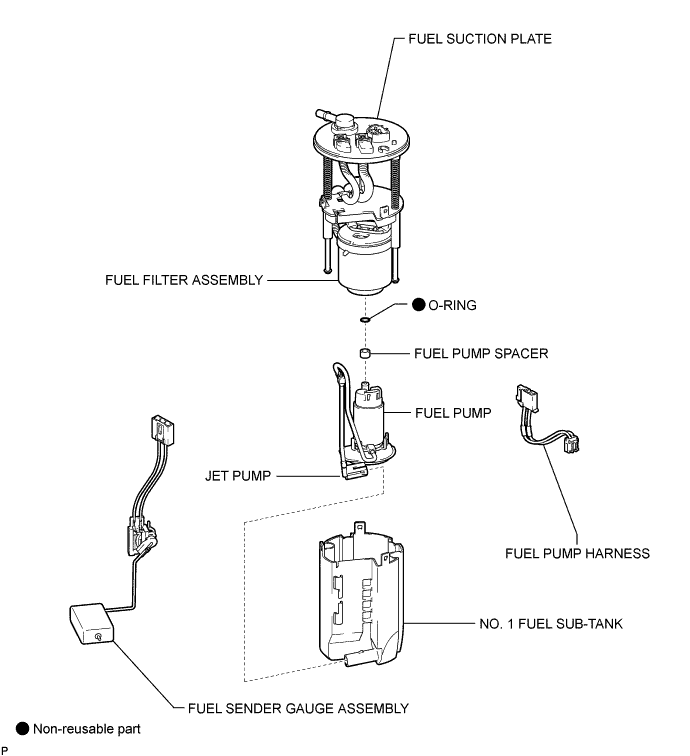 FUEL SUCTION PLATE

FUEL FILTER ASSEMBLY

● O-RING

FUEL PUMP SPACER

FUEL PUMP

JET PUMP

FUEL PUMP HARNESS

NO. 1 FUEL SUB-TANK

FUEL SENDER GAUGE ASSEMBLY

● Non-reusable part

P