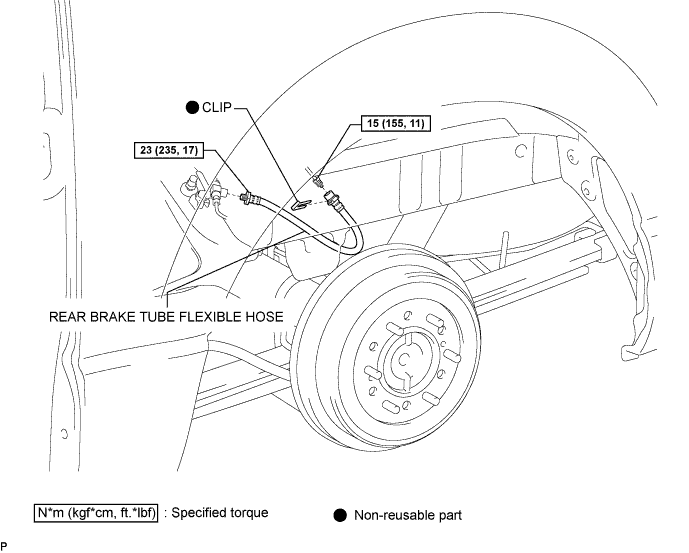 ● CLIP

15 (155, 11)

23 (235, 17)

REAR BRAKE TUBE FLEXIBLE HOSE

N*m (kgf*cm, ft.*lbf) : Specified torque

● Non-reusable part

P