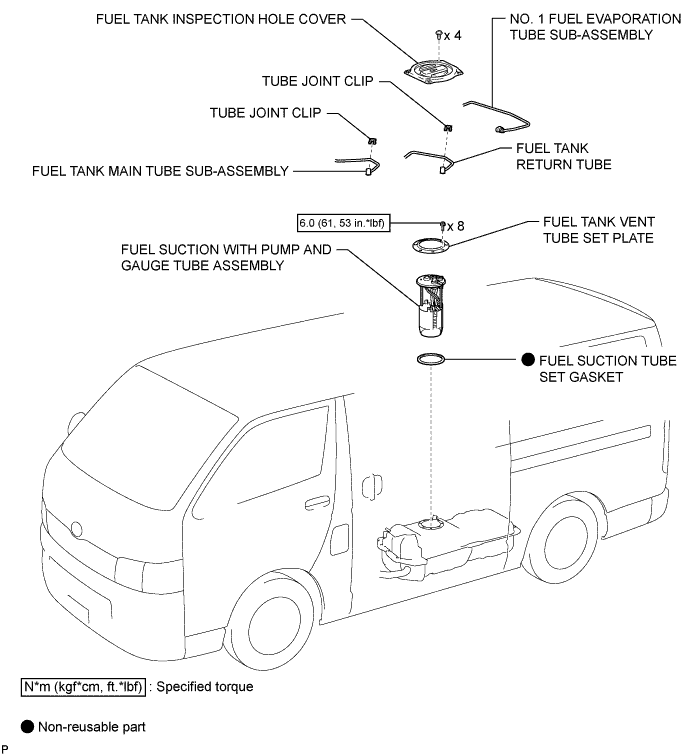 FUEL TANK INSPECTION HOLE COVER

x 4

NO. 1 FUEL EVAPORATION TUBE SUB-ASSEMBLY

TUBE JOINT CLIP

TUBE JOINT CLIP

FUEL TANK RETURN TUBE

FUEL TANK MAIN TUBE SUB-ASSEMBLY

6.0 (61, 53 in.*lbf)

x 8

FUEL TANK VENT TUBE SET PLATE

FUEL SUCTION WITH PUMP AND GAUGE TUBE ASSEMBLY

● FUEL SUCTION TUBE SET GASKET

N*m (kgf*cm, ft.*lbf) : Specified torque

● Non-reusable part

P