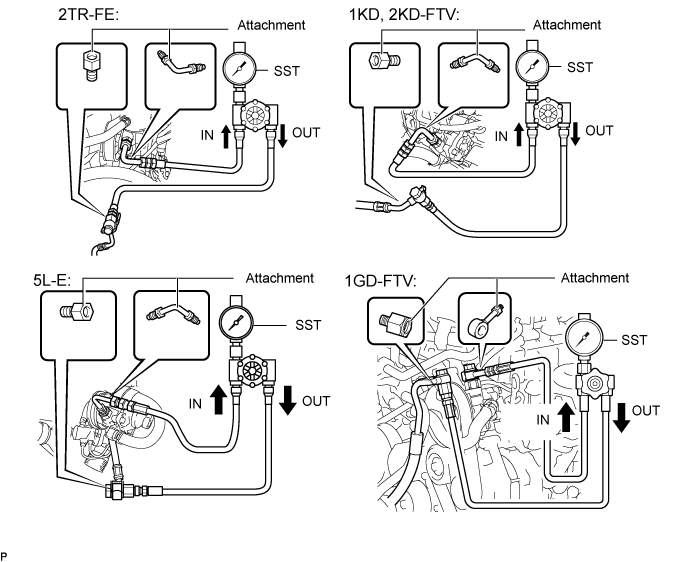 2TR-FE:

Attachment

SST

IN

OUT

1KD, 2KD-FTV:

Attachment

SST

IN

OUT

5L-E:

Attachment

SST

IN

OUT

1GD-FTV:

Attachment

SST

IN

OUT

P