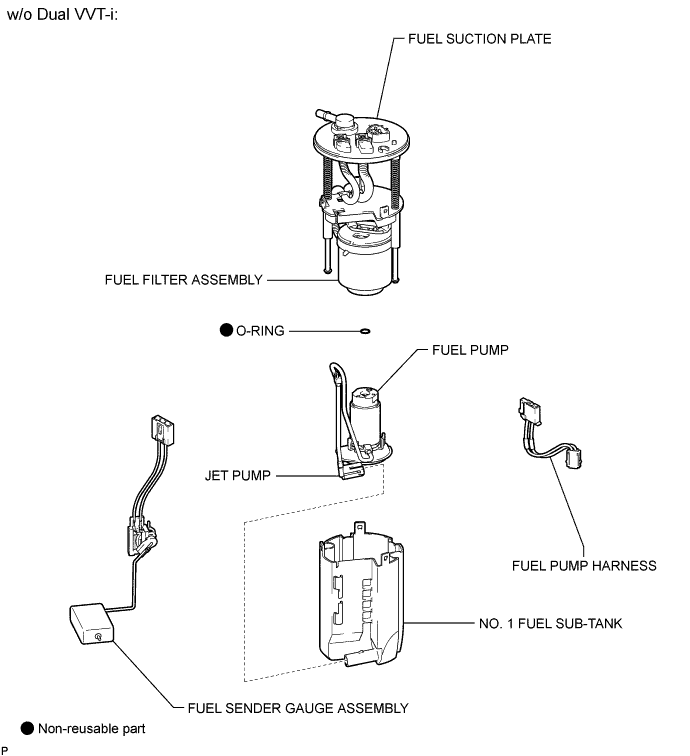 w/o Dual VVT-i:

FUEL SUCTION PLATE

FUEL FILTER ASSEMBLY

● O-RING

FUEL PUMP

JET PUMP

FUEL PUMP HARNESS

NO. 1 FUEL SUB-TANK

FUEL SENDER GAUGE ASSEMBLY

● Non-reusable part

P