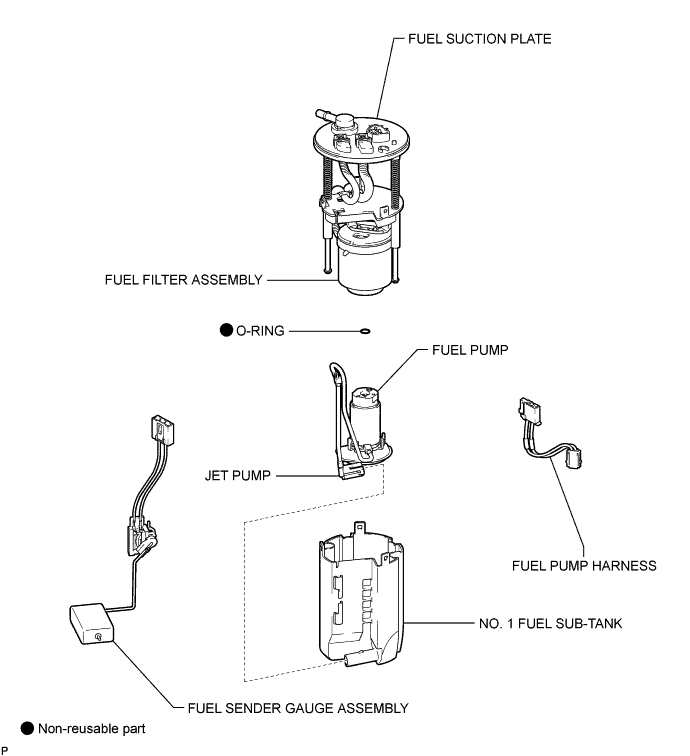 FUEL SUCTION PLATE

FUEL FILTER ASSEMBLY

● O-RING

FUEL PUMP

JET PUMP

FUEL PUMP HARNESS

NO. 1 FUEL SUB-TANK

FUEL SENDER GAUGE ASSEMBLY

● Non-reusable part

P