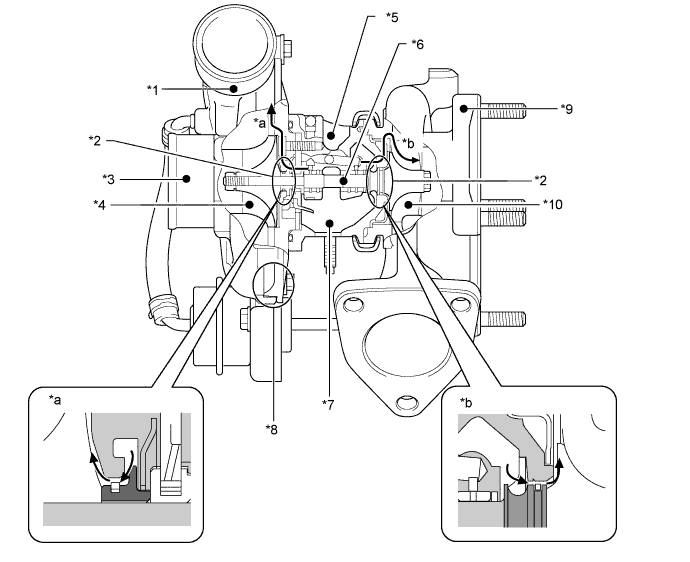 *5

*6

*1

*9

*a

*b

*2

*3

*2

*4

*10

*7

*8

*a

*b