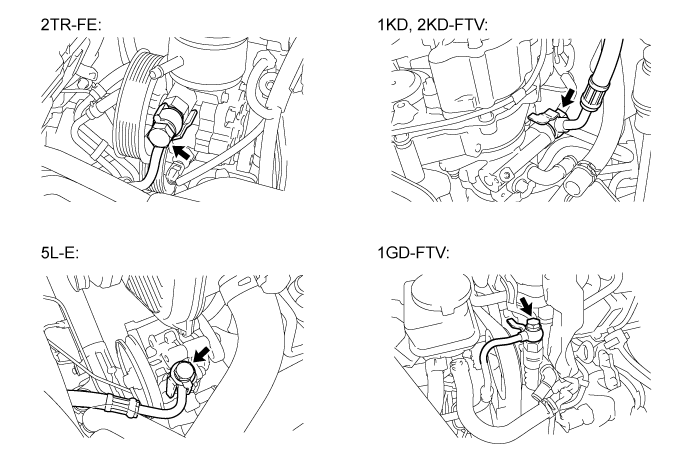 2TR-FE:

1KD, 2KD-FTV:

5L-E:

1GD-FTV: