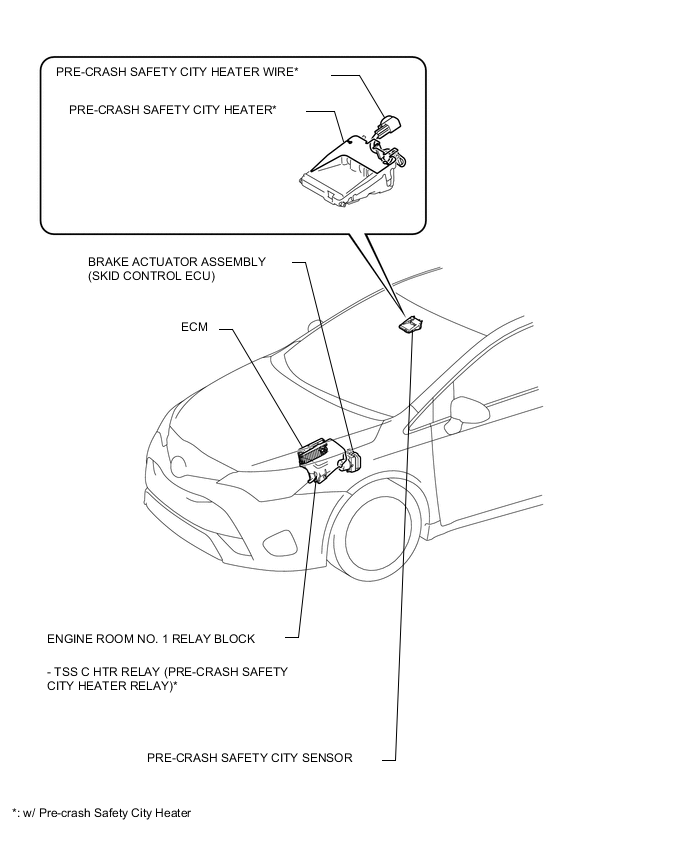 PRE-CRASH SAFETY CITY HEATER WIRE*

PRE-CRASH SAFETY CITY HEATER*

BRAKE ACTUATOR ASSEMBLY (SKID CONTROL ECU)

ECM

ENGINE ROOM NO. 1 RELAY BLOCK

- TSS C HTR RELAY (PRE-CRASH SAFETY CITY HEATER RELAY)*

PRE-CRASH SAFETY CITY SENSOR

*: w/ Pre-crash Safety City Heater