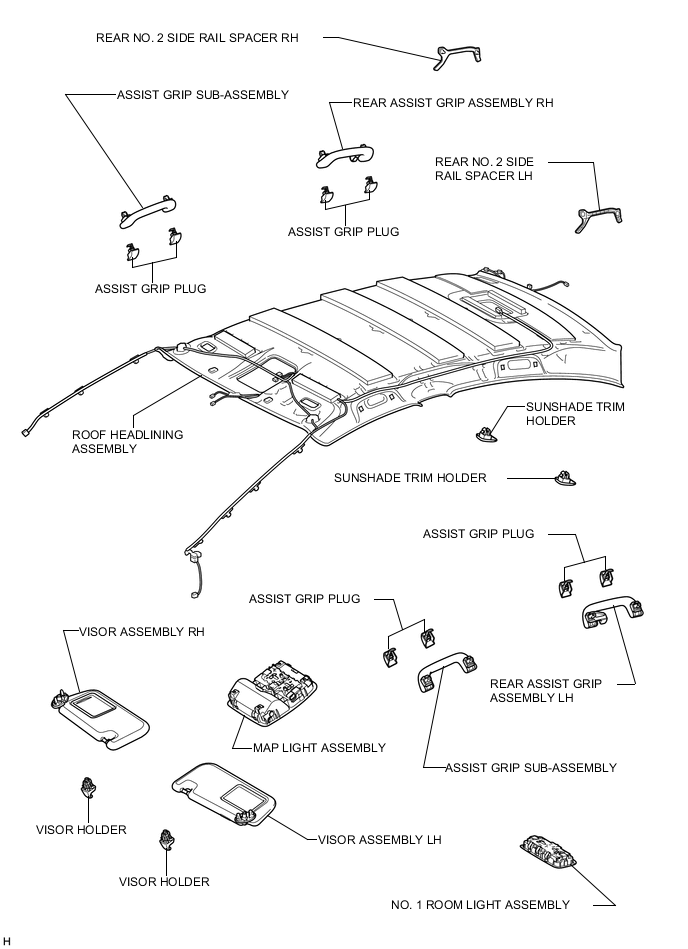 REAR NO. 2 SIDE RAIL SPACER RH

ASSIST GRIP SUB-ASSEMBLY

REAR ASSIST GRIP ASSEMBLY RH

REAR NO. 2 SIDE RAIL SPACER LH

ASSIST GRIP PLUG

ASSIST GRIP PLUG

ROOF HEADLINING ASSEMBLY

SUNSHADE TRIM HOLDER

SUNSHADE TRIM HOLDER

ASSIST GRIP PLUG

ASSIST GRIP PLUG

VISOR ASSEMBLY RH

REAR ASSIST GRIP ASSEMBLY LH

MAP LIGHT ASSEMBLY

ASSIST GRIP SUB-ASSEMBLY

VISOR HOLDER

VISOR ASSEMBLY LH

VISOR HOLDER

NO. 1 ROOM LIGHT ASSEMBLY

H